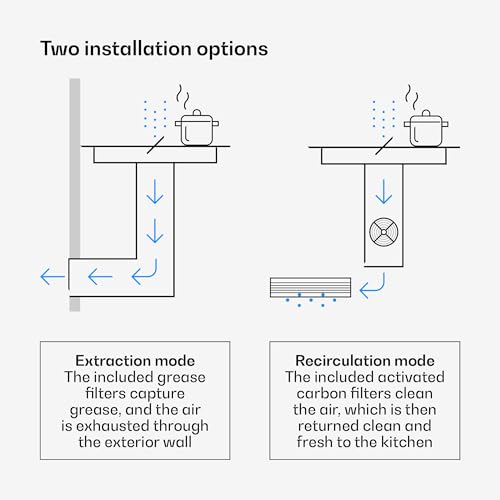 Two installation options

Extraction mode
The included grease filters capture grease, and the air is exhausted through the exterior wall

Recirculation mode
The included activated carbon filters clean the air, which is then returned clean and fresh to the kitchen