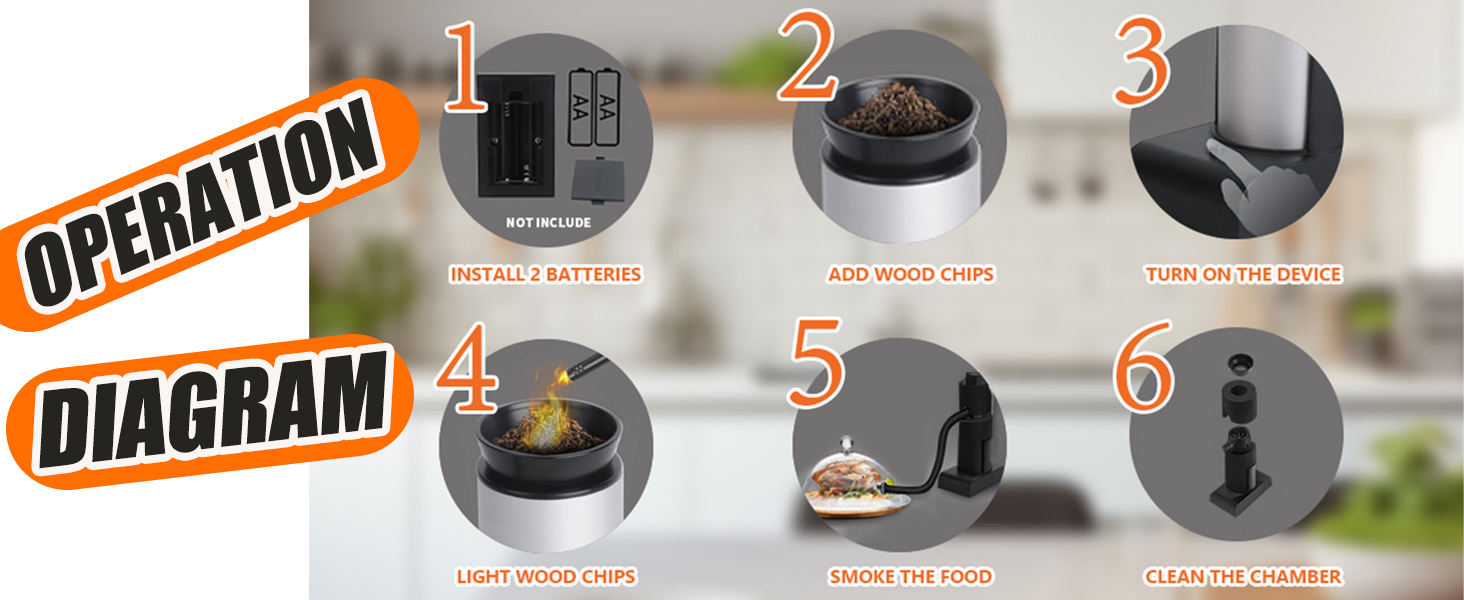 OPERATION
DIAGRAM

1
AA
AA
NOT INCLUDE
INSTALL 2 BATTERIES

2
ADD WOOD CHIPS

3
TURN ON THE DEVICE

4
LIGHT WOOD CHIPS

5
SMOKE THE FOOD

6
CLEAN THE CHAMBER