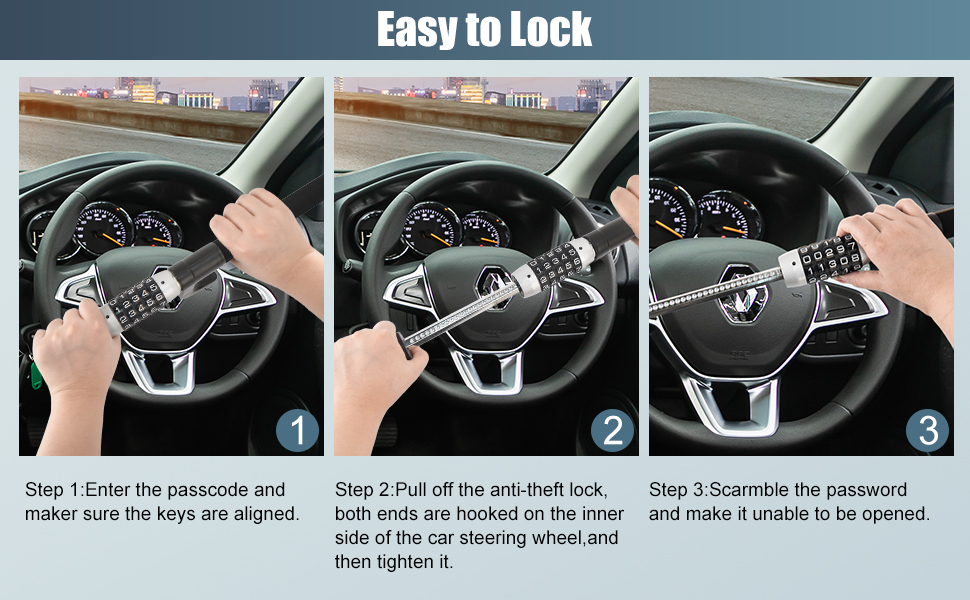 Easy to Lock

1

2

3

Step 1:Enter the passcode and maker sure the keys are aligned.

Step 2:Pull off the anti-theft lock, both ends are hooked on the inner side of the car steering wheel,and then tighten it.

Step 3:Scarmble the password and make it unable to be opened.