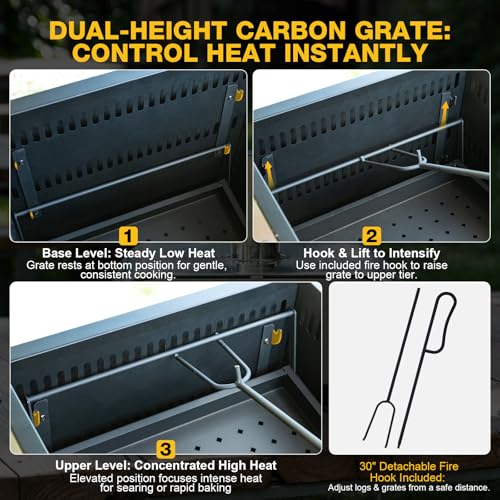 DUAL-HEIGHT CARBON GRATE: CONTROL HEAT INSTANTLY

1
Base Level: Steady Low Heat
Grate rests at bottom position for gentle, consistent cooking.

2
Hook & Lift to Intensify
Use included fire hook to raise grate to upper tier.

3
Upper Level: Concentrated High Heat
Elevated position focuses intense heat for searing or rapid baking

30" Detachable Fire Hook Included:
Adjust logs & grates from a safe distance.