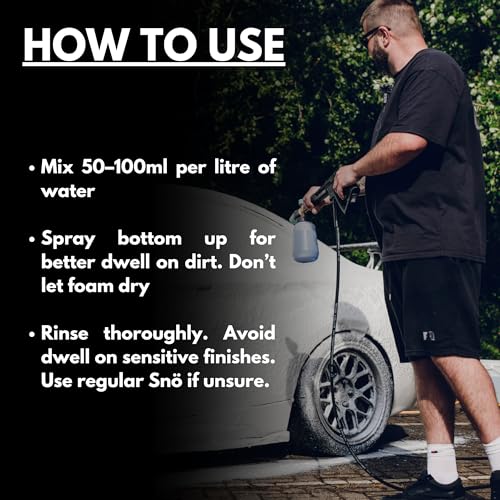 HOW TO USE

• Mix 50–100ml per litre of water

• Spray bottom up for better dwell on dirt. Don't let foam dry

• Rinse thoroughly. Avoid dwell on sensitive finishes. Use regular Snö if unsure.