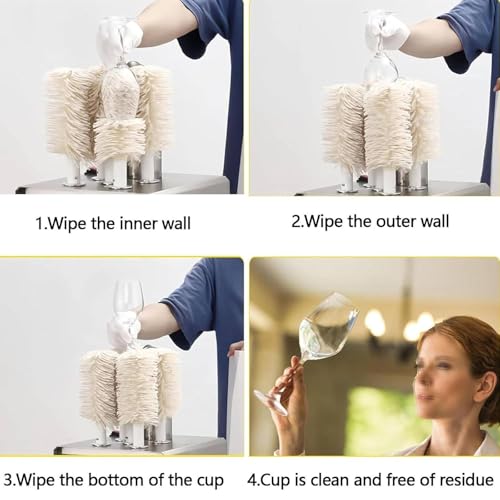 1.Wipe the inner wall

2.Wipe the outer wall

3.Wipe the bottom of the cup

4.Cup is clean and free of residue