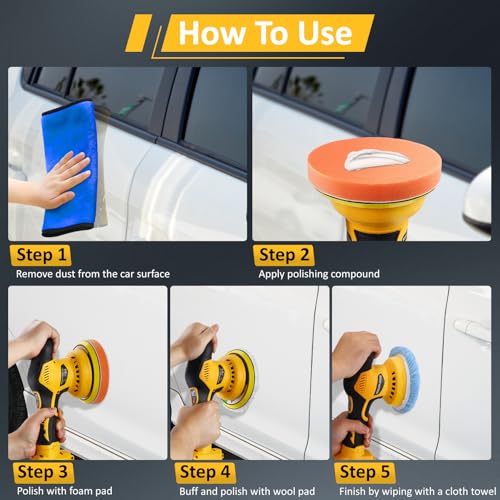 How To Use

Step 1
Remove dust from the car surface

Step 2
Apply polishing compound

Step 3
Polish with foam pad

Step 4
Buff and polish with wool pad

Step 5
Finish by wiping with a cloth towel