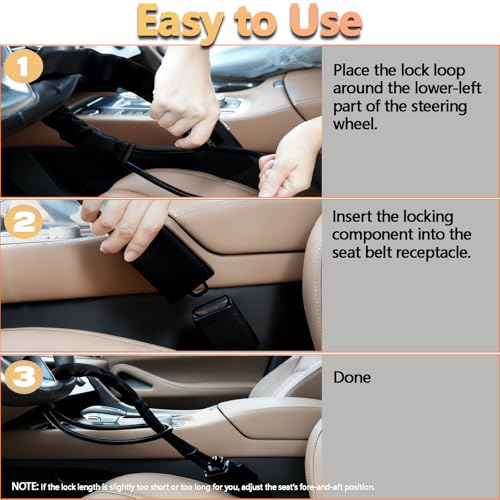 Easy to Use

1

Place the lock loop around the lower-left part of the steering wheel.

2

Insert the locking component into the seat belt receptacle.

3

Done

NOTE: If the lock length is slightly too short or too long for you, adjust the seat's fore-and-aft position.