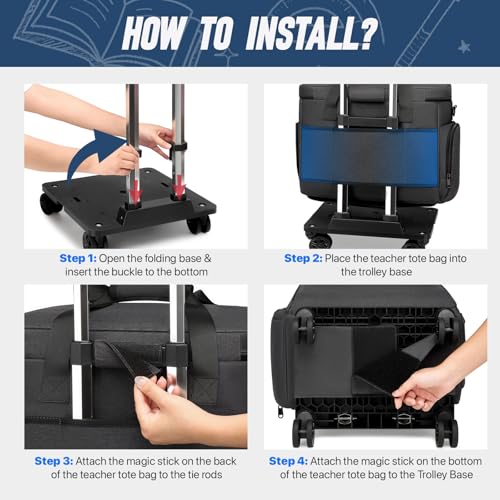 HOW TO INSTALL?

Step 1: Open the folding base & insert the buckle to the bottom

Step 2: Place the teacher tote bag into the trolley base

Step 3: Attach the magic stick on the back of the teacher tote bag to the tie rods

Step 4: Attach the magic stick on the bottom of the teacher tote bag to the Trolley Base