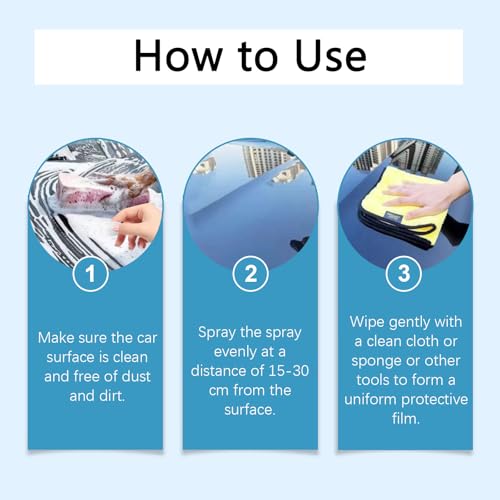 How to Use

1

Make sure the car surface is clean and free of dust and dirt.

2

Spray the spray evenly at a distance of 15-30 cm from the surface.

3

Wipe gently with a clean cloth or sponge or other tools to form a uniform protective film.