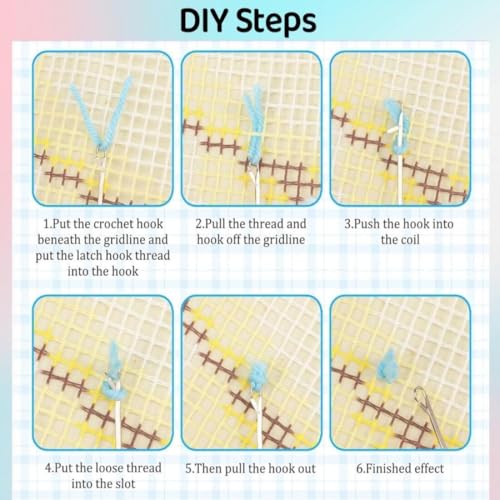 DIY Steps

1.Put the crochet hook beneath the gridline and put the latch hook thread into the hook

2.Pull the thread and hook off the gridline

3.Push the hook into the coil

4.Put the loose thread into the slot

5.Then pull the hook out

6.Finished effect