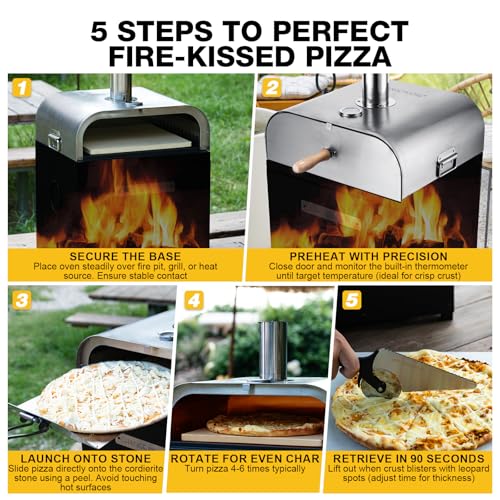 5 STEPS TO PERFECT FIRE-KISSED PIZZA

1

SECURE THE BASE
Place oven steadily over fire pit, grill, or heat source. Ensure stable contact

2

PREHEAT WITH PRECISION
Close door and monitor the built-in thermometer until target temperature (ideal for crisp crust)

3

LAUNCH ONTO STONE
Slide pizza directly onto the cordierite stone using a peel. Avoid touching hot surfaces

4

ROTATE FOR EVEN CHAR
Turn pizza 4-6 times typically

5

RETRIEVE IN 90 SECONDS
Lift out when crust blisters with leopard spots (adjust time for thickness)