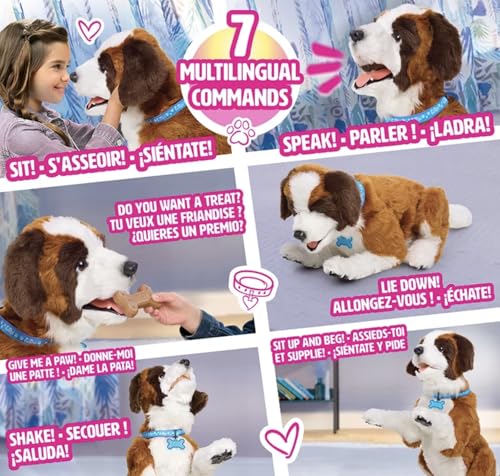 7 MULTILINGUAL COMMANDS

SIT! - S'ASSEOIR! - ¡SIÉNTATE!

SPEAK! - PARLER ! - ¡LADRA!

DO YOU WANT A TREAT? TU VEUX UNE FRIANDISE ? ¿QUIERES UN PREMIO?

LIE DOWN! ALLONGEZ-VOUS ! - ¡ÉCHATE!

GIVE ME A PAW! - DONNE-MOI UNE PATTE ! - ¡DAME LA PATA!

SIT UP AND BEG! - ASSIEDS-TOI ET SUPPLIE! - ¡SIÉNTATE Y PIDE

SHAKE! - SECOUER ! ¡SALUDA!