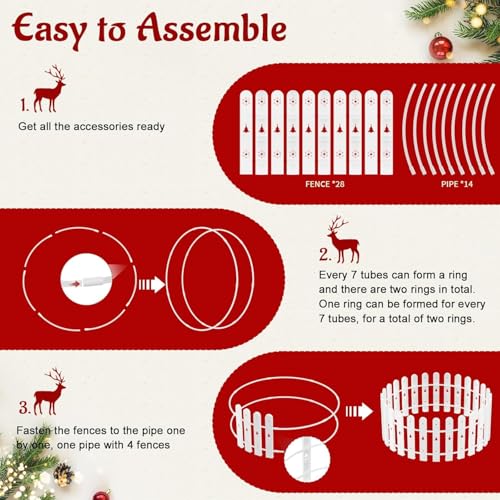 Easy to Assemble

1.
Get all the accessories ready

FENCE *28

PIPE *14

2.
Every 7 tubes can form a ring and there are two rings in total. One ring can be formed for every 7 tubes, for a total of two rings.

3.
Fasten the fences to the pipe one by one, one pipe with 4 fences