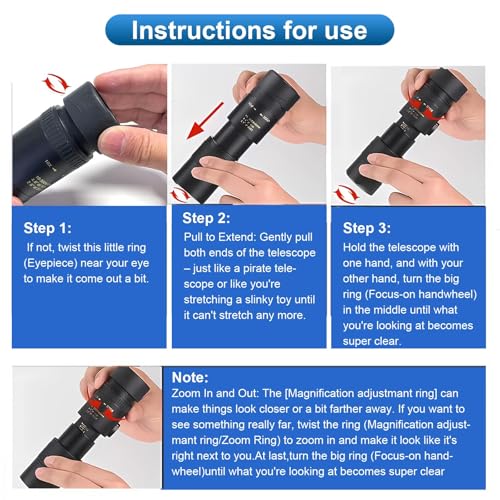 Instructions for use

Step 1:
If not, twist this little ring (Eyepiece) near your eye to make it come out a bit.

Step 2:
Pull to Extend: Gently pull both ends of the telescope – just like a pirate telescope or like you're stretching a slinky toy until it can't stretch any more.

Step 3:
Hold the telescope with one hand, and with your other hand, turn the big ring (Focus-on handwheel) in the middle until what you're looking at becomes super clear.

Note:
Zoom In and Out: The [Magnification adjustmant ring] can make things look closer or a bit farther away. If you want to see something really far, twist the ring (Magnification adjustmant ring/Zoom Ring) to zoom in and make it look like it's right next to you.At last,turn the big ring (Focus-on handwheel)until what you're looking at becomes super clear