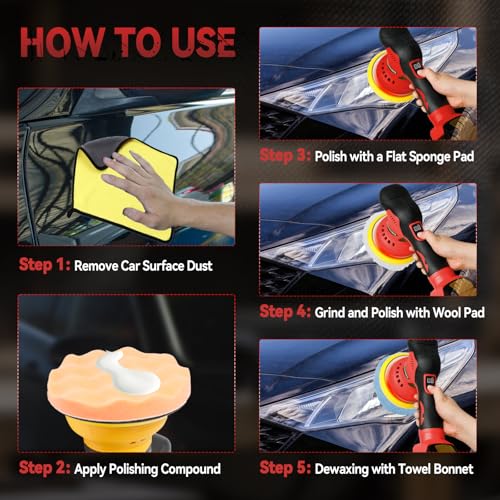 HOW TO USE

Step 1: Remove Car Surface Dust

Step 2: Apply Polishing Compound

Step 3: Polish with a Flat Sponge Pad

Step 4: Grind and Polish with Wool Pad

Step 5: Dewaxing with Towel Bonnet