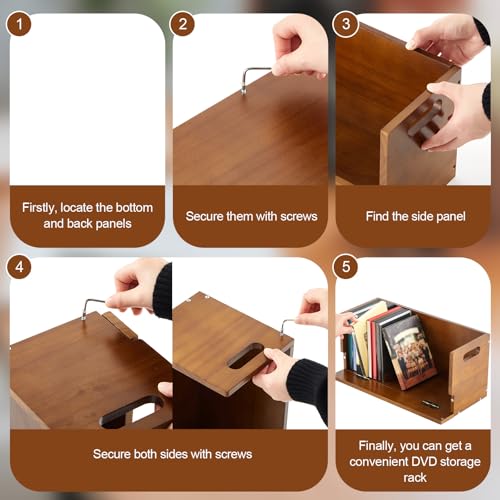 1

Firstly, locate the bottom and back panels

2

Secure them with screws

3

Find the side panel

4

Secure both sides with screws

5

Finally, you can get a convenient DVD storage rack