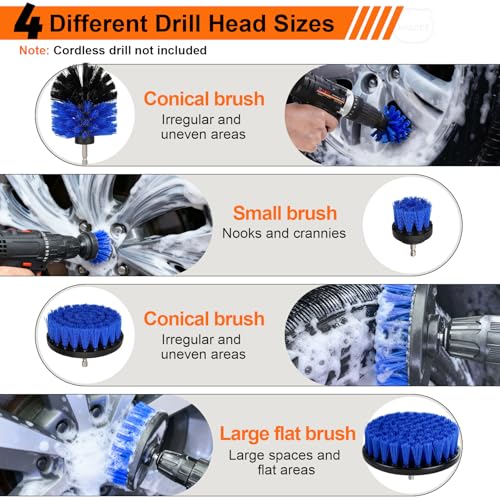 4 Different Drill Head Sizes

Note: Cordless drill not included

Conical brush
Irregular and uneven areas

Small brush
Nooks and crannies

Conical brush
Irregular and uneven areas

Large flat brush
Large spaces and flat areas