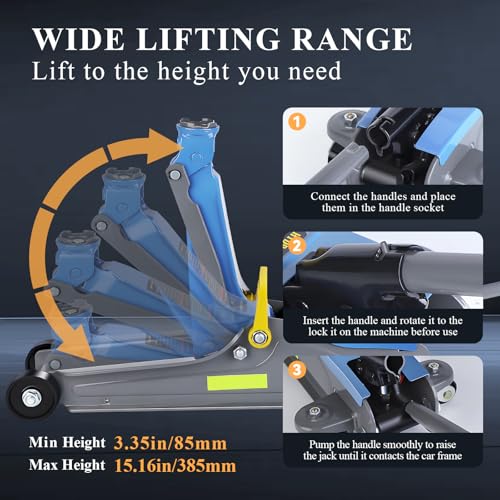 WIDE LIFTING RANGE
Lift to the height you need

1
Connect the handles and place them in the handle socket

2
Insert the handle and rotate it to the lock it on the machine before use

3
Pump the handle smoothly to raise the jack until it contacts the car frame

Min Height 3.35in/85mm
Max Height 15.16in/385mm