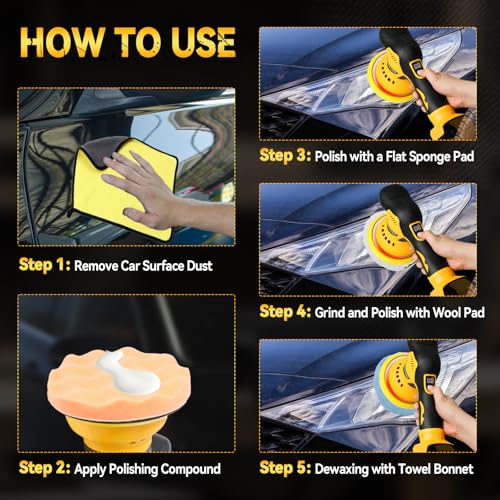 HOW TO USE

Step 1: Remove Car Surface Dust

Step 2: Apply Polishing Compound

Step 3: Polish with a Flat Sponge Pad

Step 4: Grind and Polish with Wool Pad

Step 5: Dewaxing with Towel Bonnet