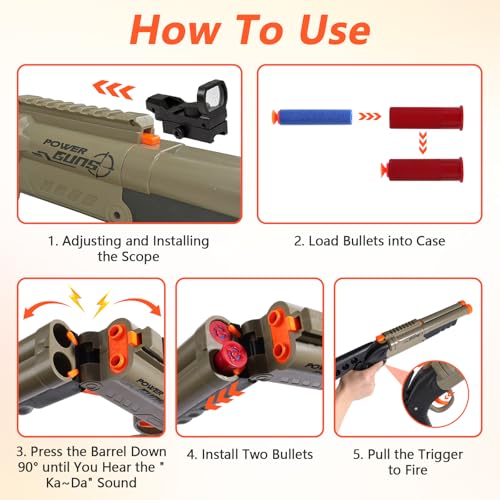 How To Use

POWER GUNS

1. Adjusting and Installing the Scope

2. Load Bullets into Case

POWER

POWER

3. Press the Barrel Down 90° until You Hear the " Ka~Da" Sound

4. Install Two Bullets

5. Pull the Trigger to Fire