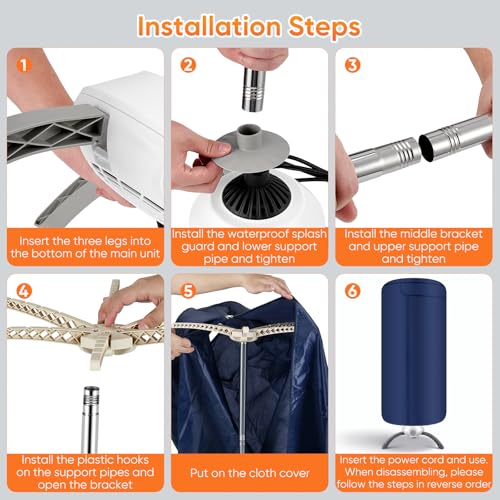 Installation Steps

1
Insert the three legs into the bottom of the main unit

2
Install the waterproof splash guard and lower support pipe and tighten

3
Install the middle bracket and upper support pipe and tighten

4
Install the plastic hooks on the support pipes and open the bracket

5
Put on the cloth cover

6
Insert the power cord and use. When disassembling, please follow the steps in reverse order