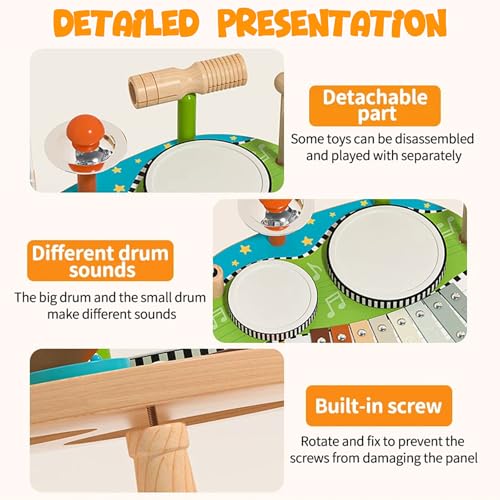 DETAILED PRESENTATION

Detachable part

Some toys can be disassembled and played with separately

Different drum sounds

The big drum and the small drum make different sounds

Built-in screw

Rotate and fix to prevent the screws from damaging the panel