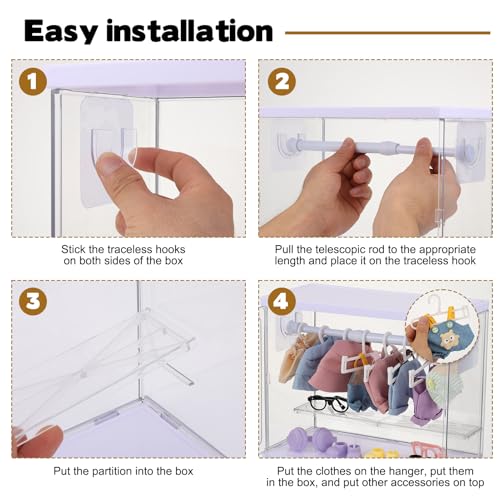 Easy installation

1

Stick the traceless hooks on both sides of the box

2

Pull the telescopic rod to the appropriate length and place it on the traceless hook

3

Put the partition into the box

4

Put the clothes on the hanger, put them in the box, and put other accessories on top