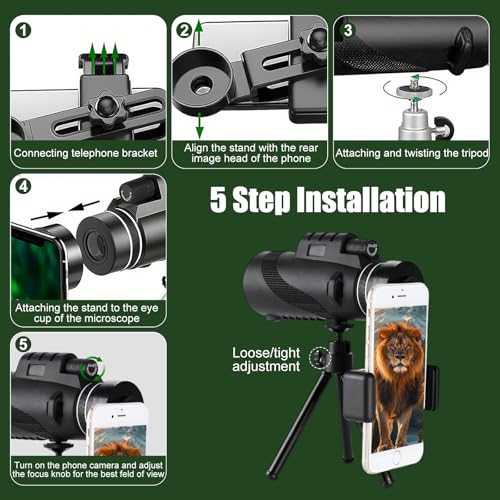 1
Connecting telephone bracket

2
Align the stand with the rear image head of the phone

3
Attaching and twisting the tripod

4
Attaching the stand to the eye cup of the microscope

5 Step Installation

5
Turn on the phone camera and adjust the focus knob for the best feld of view

Loose/tight adjustment