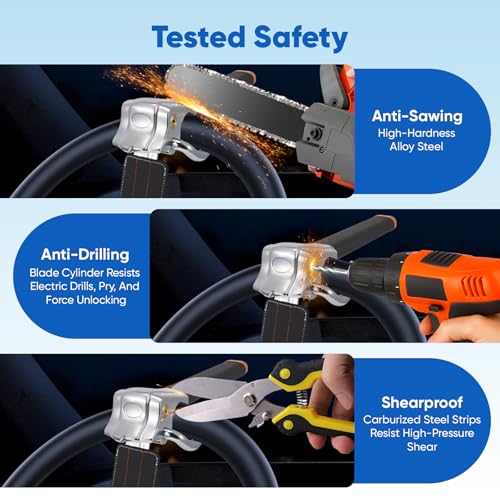 Tested Safety

Anti-Sawing
High-Hardness Alloy Steel

Anti-Drilling
Blade Cylinder Resists Electric Drills, Pry, And Force Unlocking

Shearproof
Carburized Steel Strips Resist High-Pressure Shear