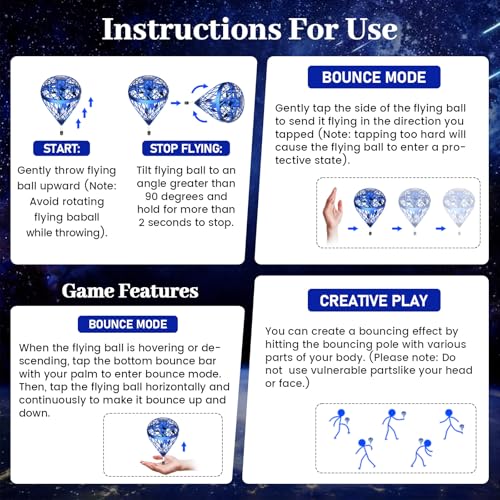 Instructions For Use

START:

Gently throw flying ball upward (Note: Avoid rotating flying baball while throwing).

STOP FLYING:

Tilt flying ball to an angle greater than 90 degrees and hold for more than 2 seconds to stop.

BOUNCE MODE

Gently tap the side of the flying ball to send it flying in the direction you tapped (Note: tapping too hard will cause the flying ball to enter a protective state).

Game Features

BOUNCE MODE

When the flying ball is hovering or descending, tap the bottom bounce bar with your palm to enter bounce mode. Then, tap the flying ball horizontally and continuously to make it bounce up and down.

CREATIVE PLAY

You can create a bouncing effect by hitting the bouncing pole with various parts of your body. (Please note: Do not use vulnerable partslike your head or face.)