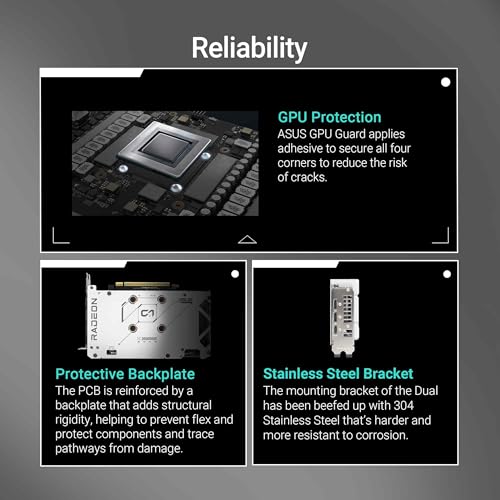 Reliability

GPU Protection
ASUS GPU Guard applies adhesive to secure all four corners to reduce the risk of cracks.

RADEON

Protective Backplate
The PCB is reinforced by a backplate that adds structural rigidity, helping to prevent flex and protect components and trace pathways from damage.

Stainless Steel Bracket
The mounting bracket of the Dual has been beefed up with 304 Stainless Steel that's harder and more resistant to corrosion.