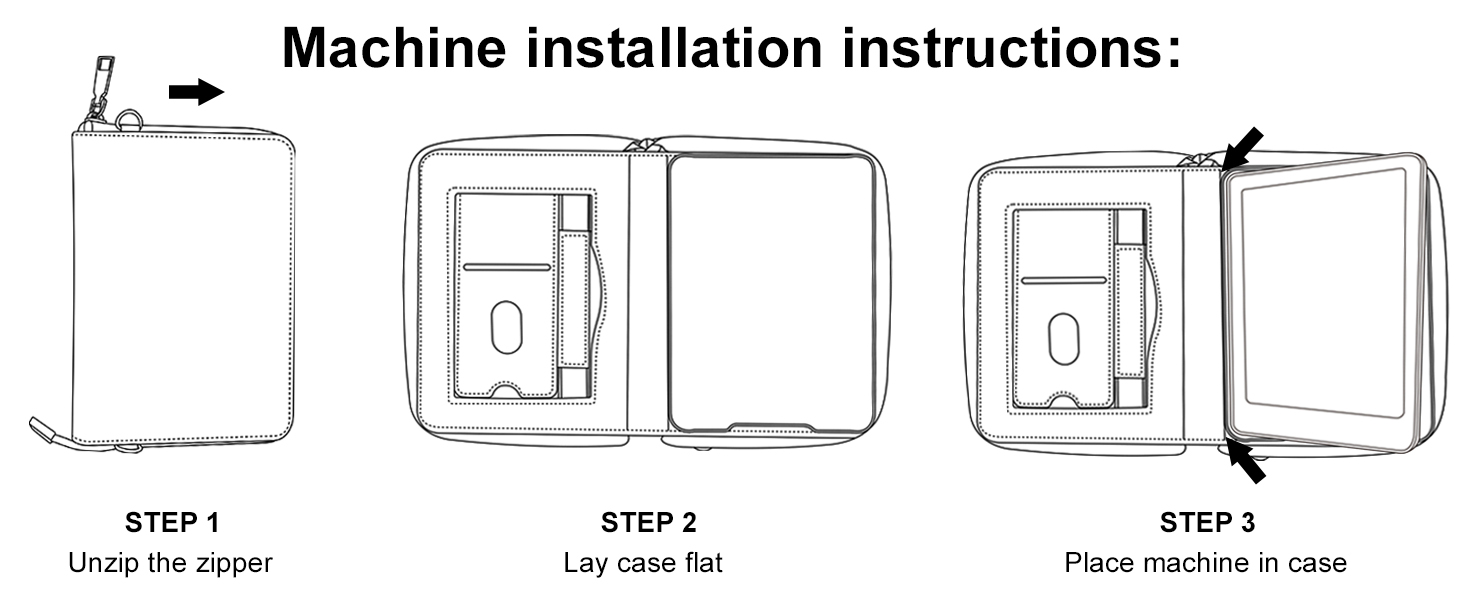 Machine installation instructions:

STEP 1
Unzip the zipper

STEP 2
Lay case flat

STEP 3
Place machine in case