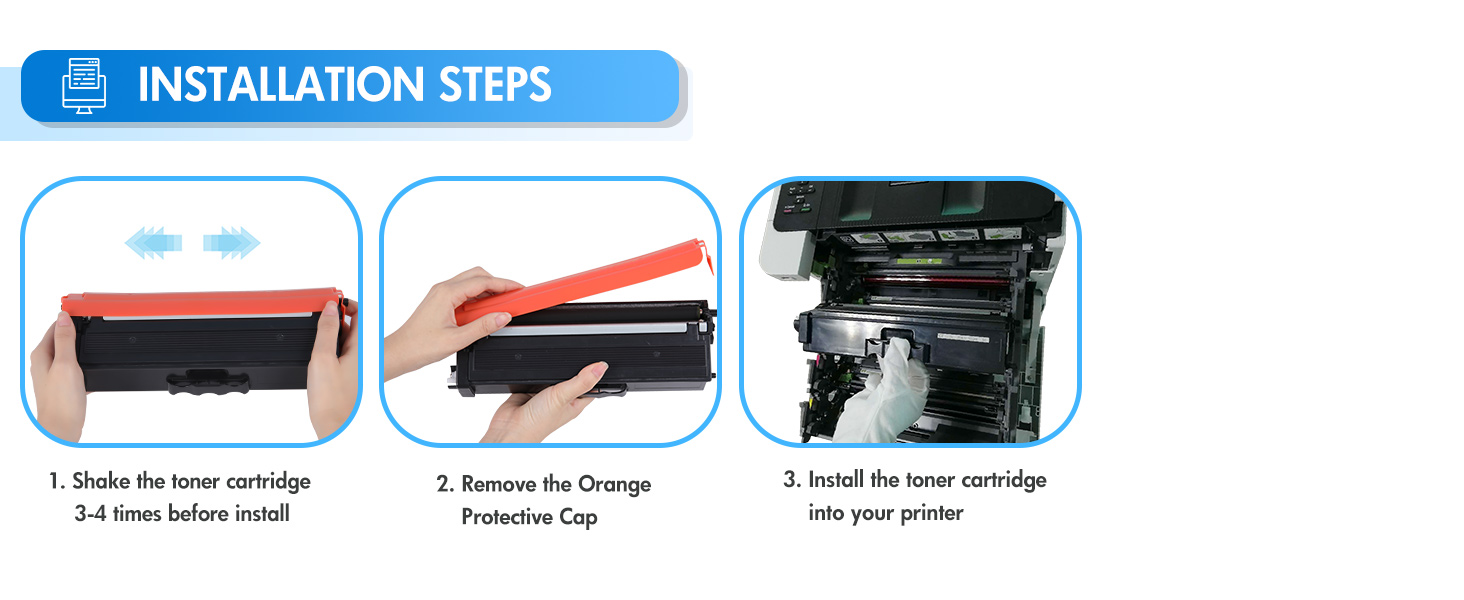 INSTALLATION STEPS

1. Shake the toner cartridge 3-4 times before install

2. Remove the Orange Protective Cap

3. Install the toner cartridge into your printer