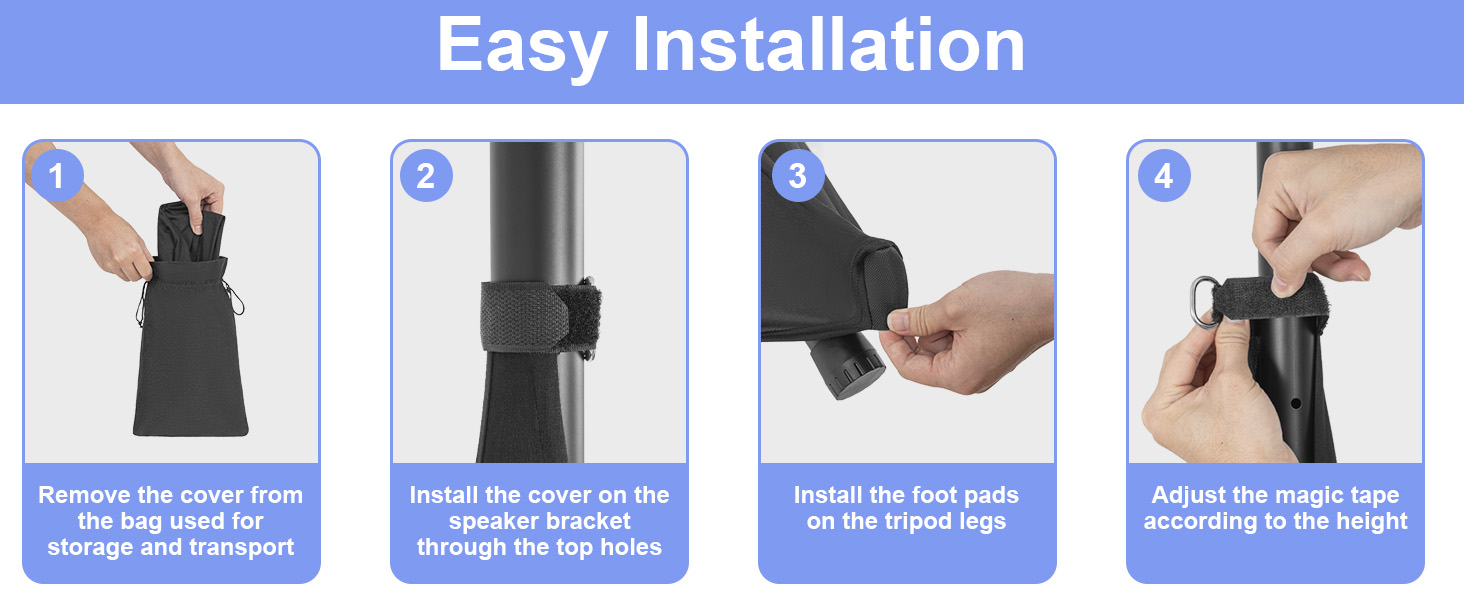 Easy Installation

1

Remove the cover from the bag used for storage and transport

2

Install the cover on the speaker bracket through the top holes

3

Install the foot pads on the tripod legs

4

Adjust the magic tape according to the height