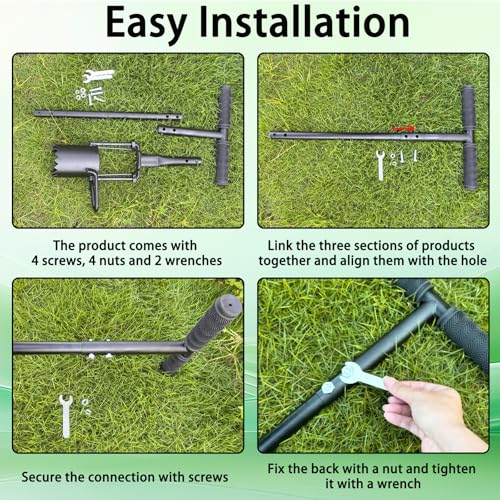 Easy Installation

The product comes with 4 screws, 4 nuts and 2 wrenches

Link the three sections of products together and align them with the hole

Secure the connection with screws

Fix the back with a nut and tighten it with a wrench