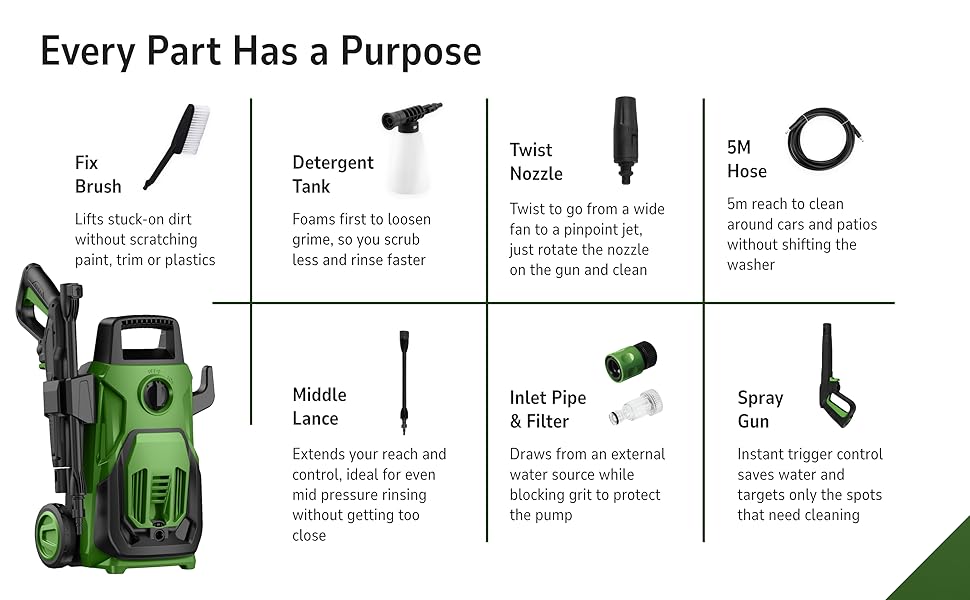 Every Part Has a Purpose

Fix Brush

Lifts stuck-on dirt without scratching paint, trim or plastics

Detergent Tank

Foams first to loosen grime, so you scrub less and rinse faster

Twist Nozzle

Twist to go from a wide fan to a pinpoint jet, just rotate the nozzle on the gun and clean

5M Hose

5m reach to clean around cars and patios without shifting the washer

Middle Lance

Extends your reach and control, ideal for even mid pressure rinsing without getting too close

Inlet Pipe & Filter

Draws from an external water source while blocking grit to protect the pump

Spray Gun

Instant trigger control saves water and targets only the spots that need cleaning