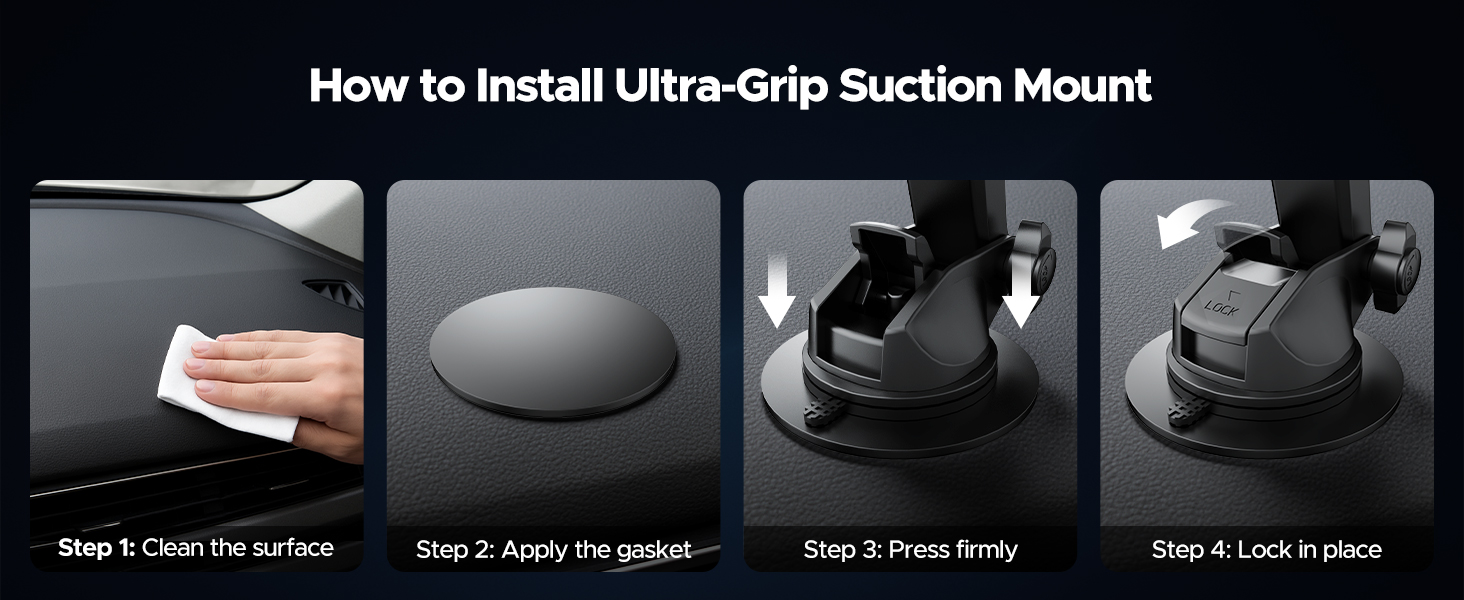 How to Install Ultra-Grip Suction Mount

Step 1: Clean the surface

Step 2: Apply the gasket

Step 3: Press firmly

LOCK

Step 4: Lock in place