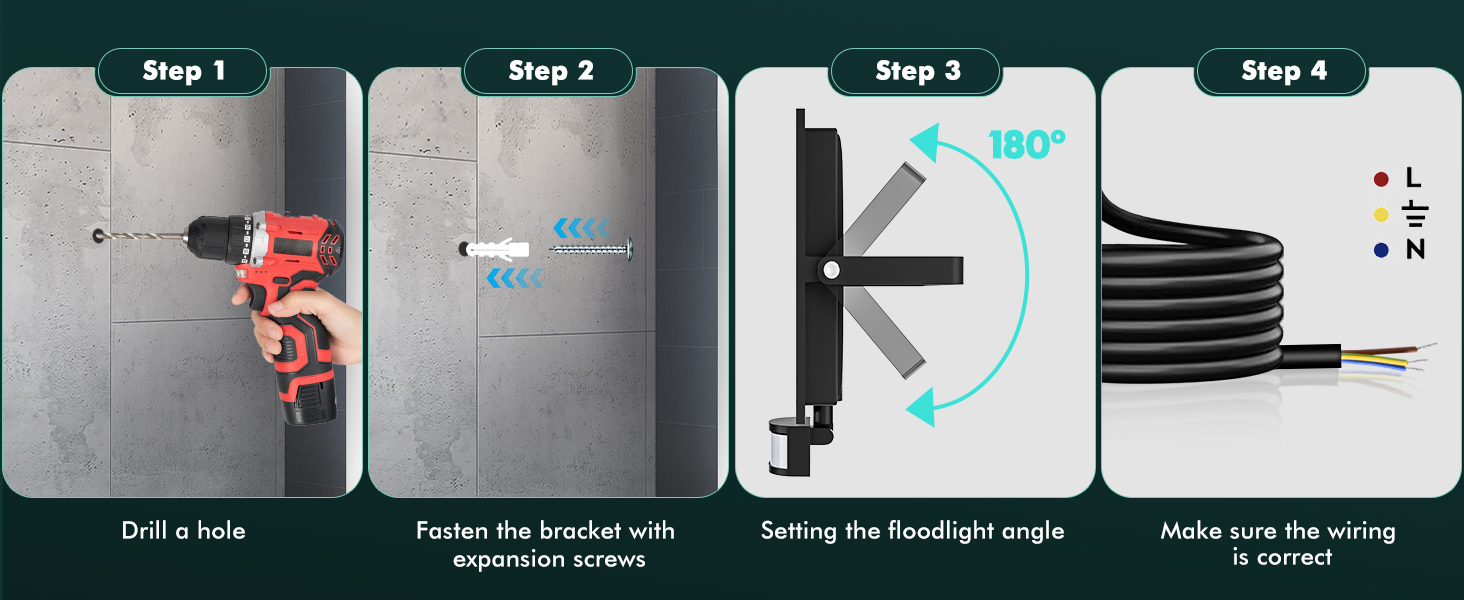 Step 1

Drill a hole

Step 2

Fasten the bracket with expansion screws

Step 3

180°

Setting the floodlight angle

Step 4

L

N

Make sure the wiring is correct