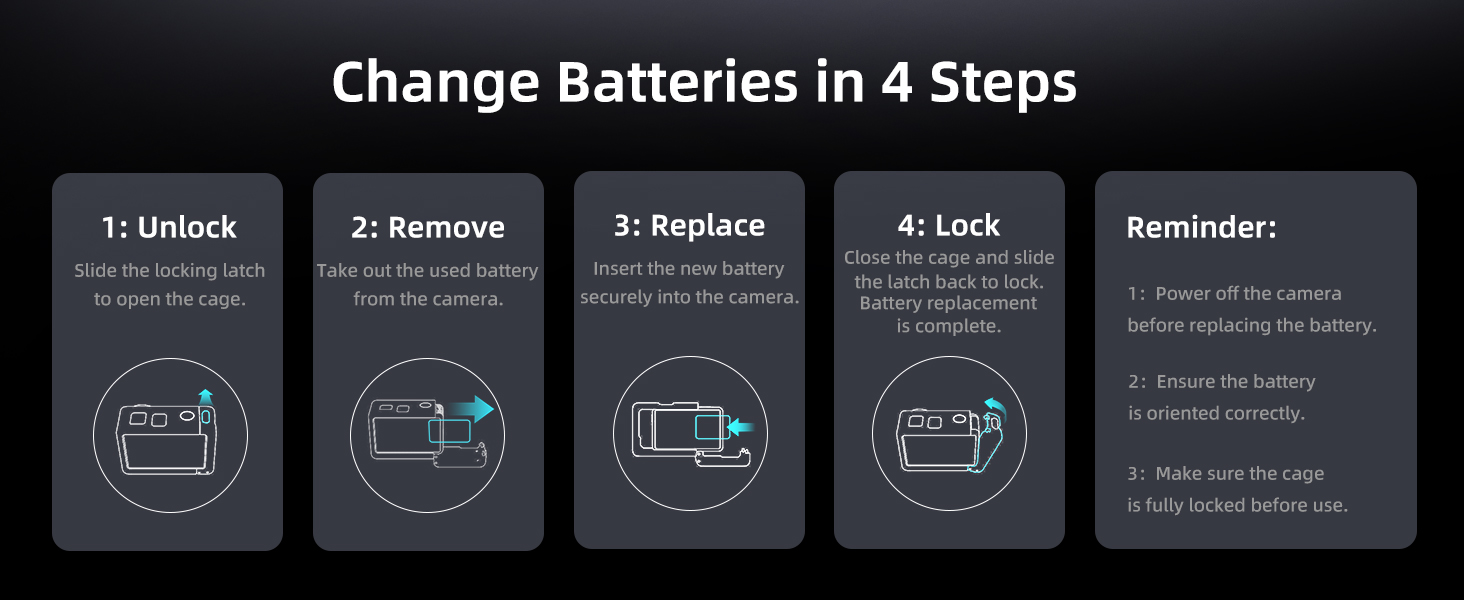 Change Batteries in 4 Steps

1: Unlock
Slide the locking latch to open the cage.

2: Remove
Take out the used battery from the camera.

3: Replace
Insert the new battery securely into the camera.

4: Lock
Close the cage and slide the latch back to lock. Battery replacement is complete.

Reminder:

1：Power off the camera before replacing the battery.

2：Ensure the battery is oriented correctly.

3：Make sure the cage is fully locked before use.