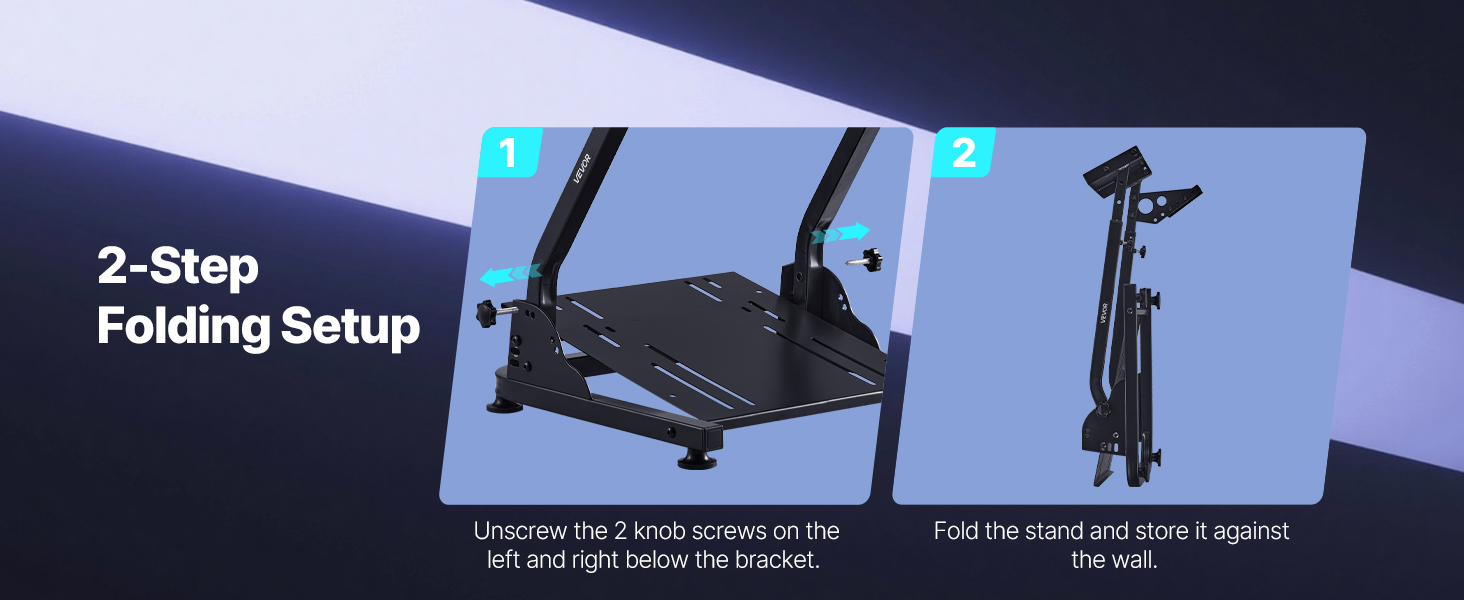 2-Step Folding Setup

1

VEVOR

Unscrew the 2 knob screws on the left and right below the bracket.

2

VEVOR

Fold the stand and store it against the wall.