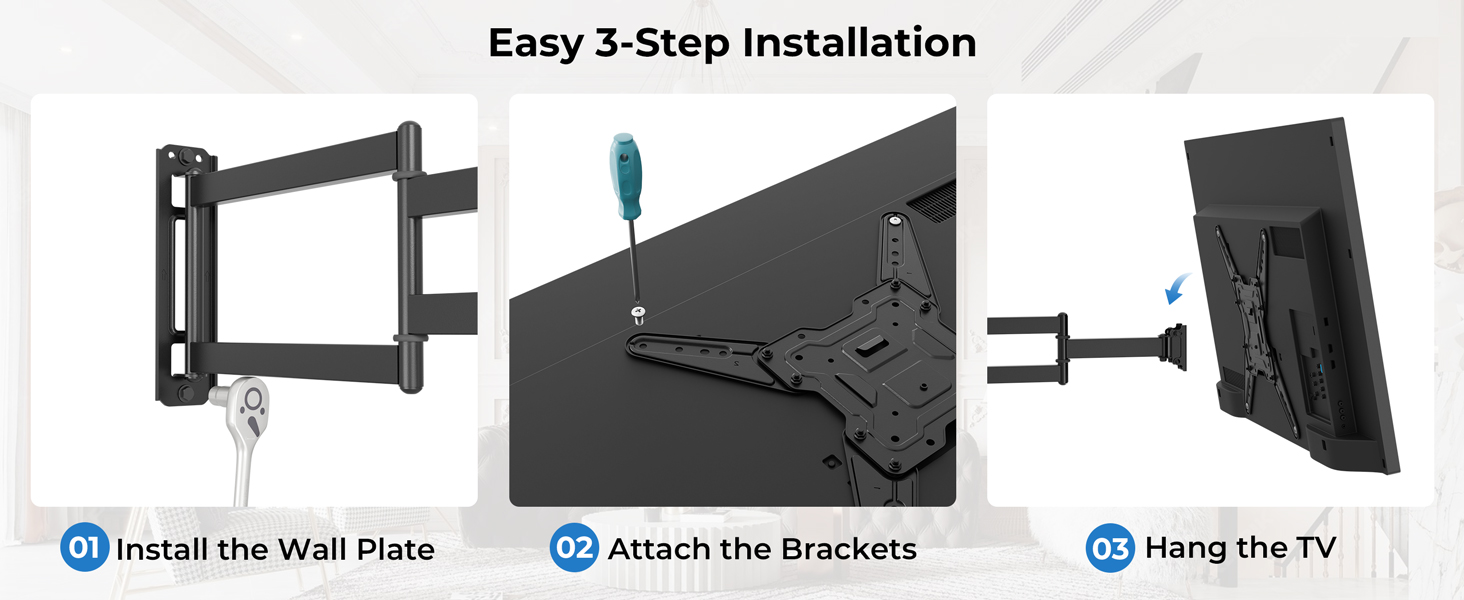 Easy 3-Step Installation

01 Install the Wall Plate

02 Attach the Brackets

03 Hang the TV