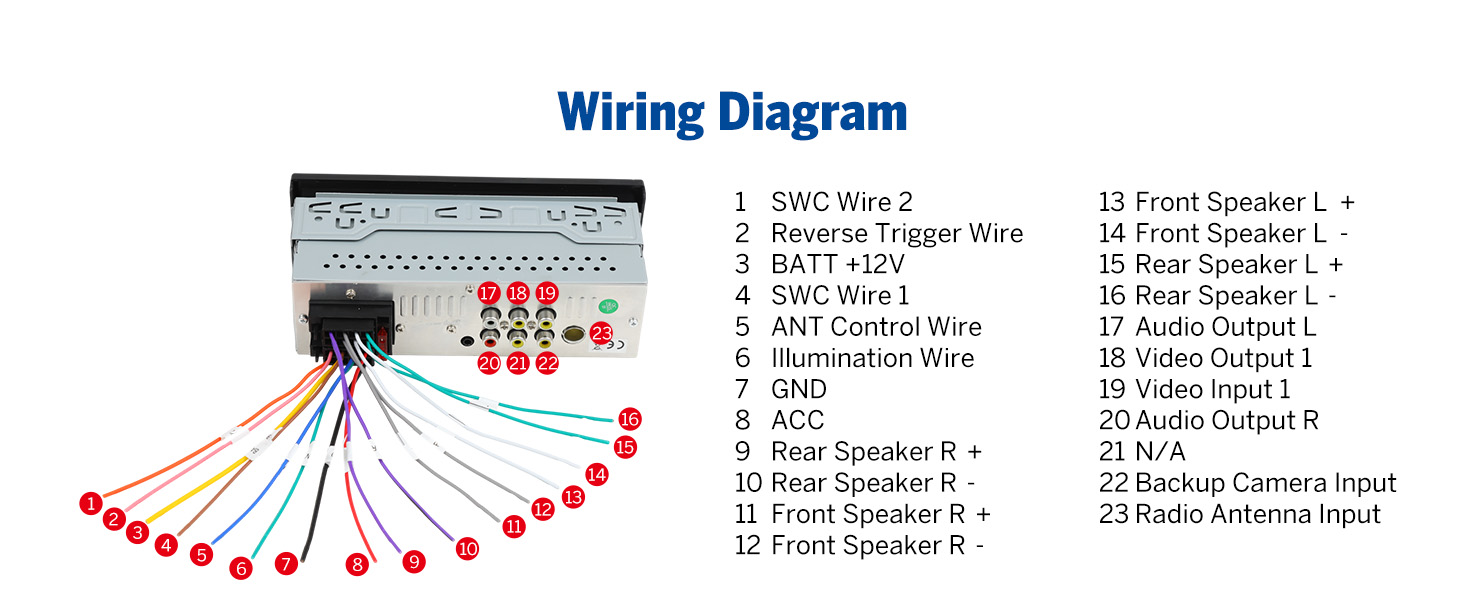 Wiring Diagram

17 18 19
20 21 22
23

1 2 3 4 5 6 7 8 9 10 11 12 13 14 15 16

1 SWC Wire 2
2 Reverse Trigger Wire
3 BATT +12V
4 SWC Wire 1
5 ANT Control Wire
6 Illumination Wire
7 GND
8 ACC
9 Rear Speaker R +
10 Rear Speaker R -
11 Front Speaker R +
12 Front Speaker R -

13 Front Speaker L +
14 Front Speaker L -
15 Rear Speaker L +
16 Rear Speaker L -
17 Audio Output L
18 Video Output 1
19 Video Input 1
20 Audio Output R
21 N/A
22 Backup Camera Input
23 Radio Antenna Input