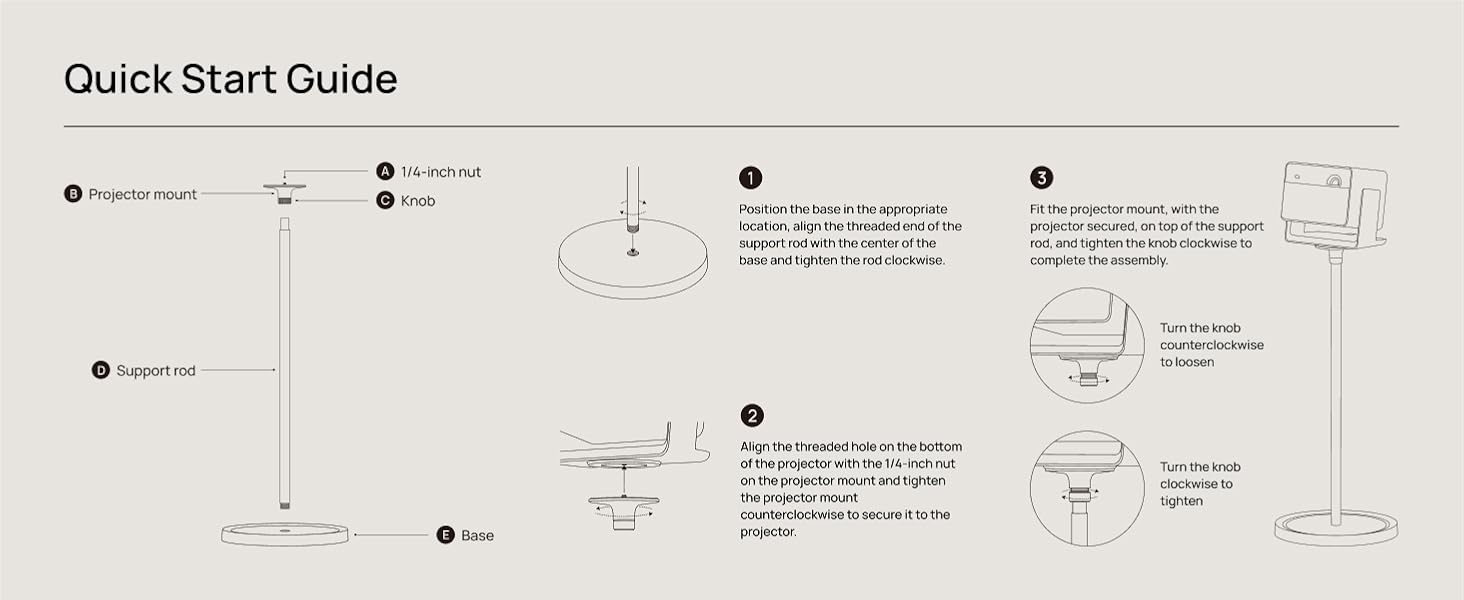 Quick Start Guide

A 1/4-inch nut

B Projector mount

C Knob

D Support rod

E Base

1

Position the base in the appropriate location, align the threaded end of the support rod with the center of the base and tighten the rod clockwise.

2

Align the threaded hole on the bottom of the projector with the 1/4-inch nut on the projector mount and tighten the projector mount counterclockwise to secure it to the projector.

3

Fit the projector mount, with the projector secured, on top of the support rod, and tighten the knob clockwise to complete the assembly.

Turn the knob counterclockwise to loosen

Turn the knob clockwise to tighten