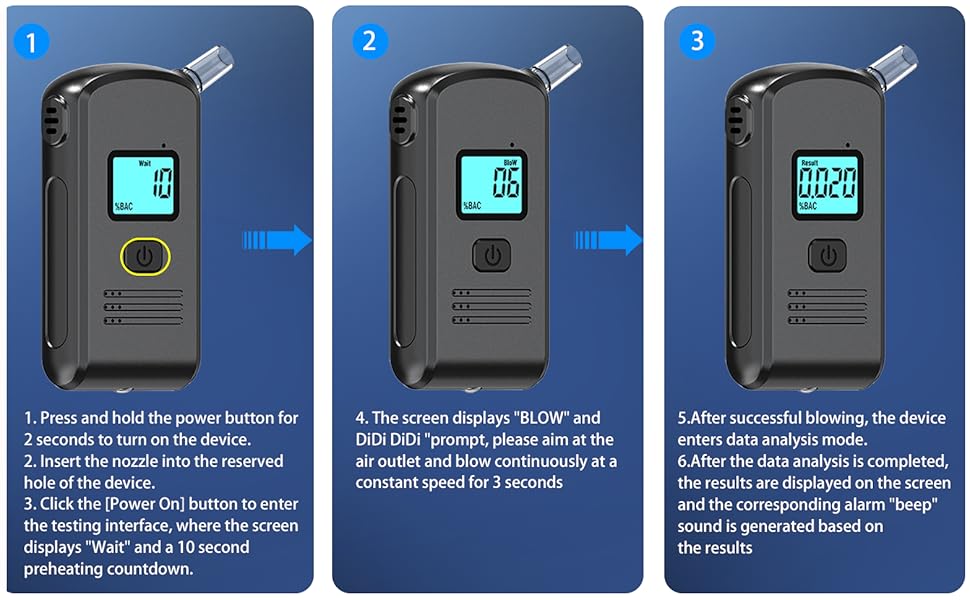 1

Wait
10
%BAC

1. Press and hold the power button for 2 seconds to turn on the device.
2. Insert the nozzle into the reserved hole of the device.
3. Click the [Power On] button to enter the testing interface, where the screen displays "Wait" and a 10 second preheating countdown.

2

BloW
06
%BAC

4. The screen displays "BLOW" and DiDi DiDi "prompt, please aim at the air outlet and blow continuously at a constant speed for 3 seconds

3

Result
0.020
%BAC

5.After successful blowing, the device enters data analysis mode.
6.After the data analysis is completed, the results are displayed on the screen and the corresponding alarm "beep" sound is generated based on the results