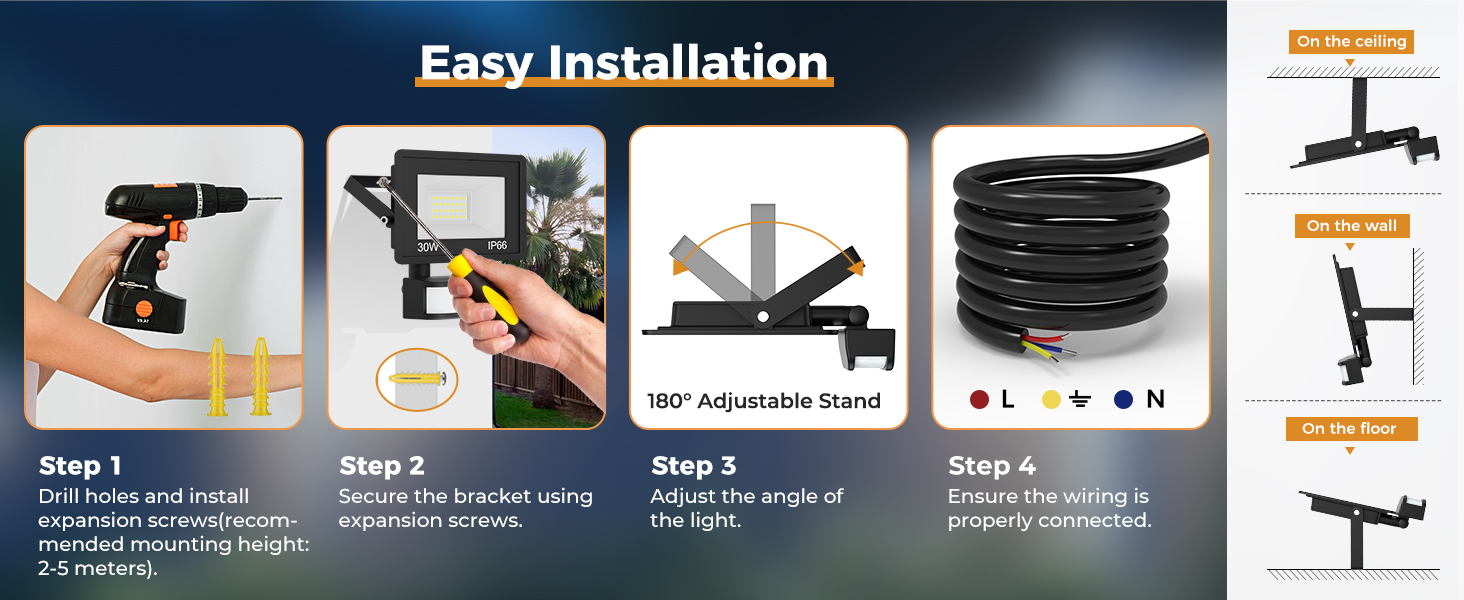 Easy Installation

30W IP66

180° Adjustable Stand

L ⏚ N

Step 1
Drill holes and install expansion screws(recommended mounting height: 2-5 meters).

Step 2
Secure the bracket using expansion screws.

Step 3
Adjust the angle of the light.

Step 4
Ensure the wiring is properly connected.

On the ceiling

On the wall

On the floor