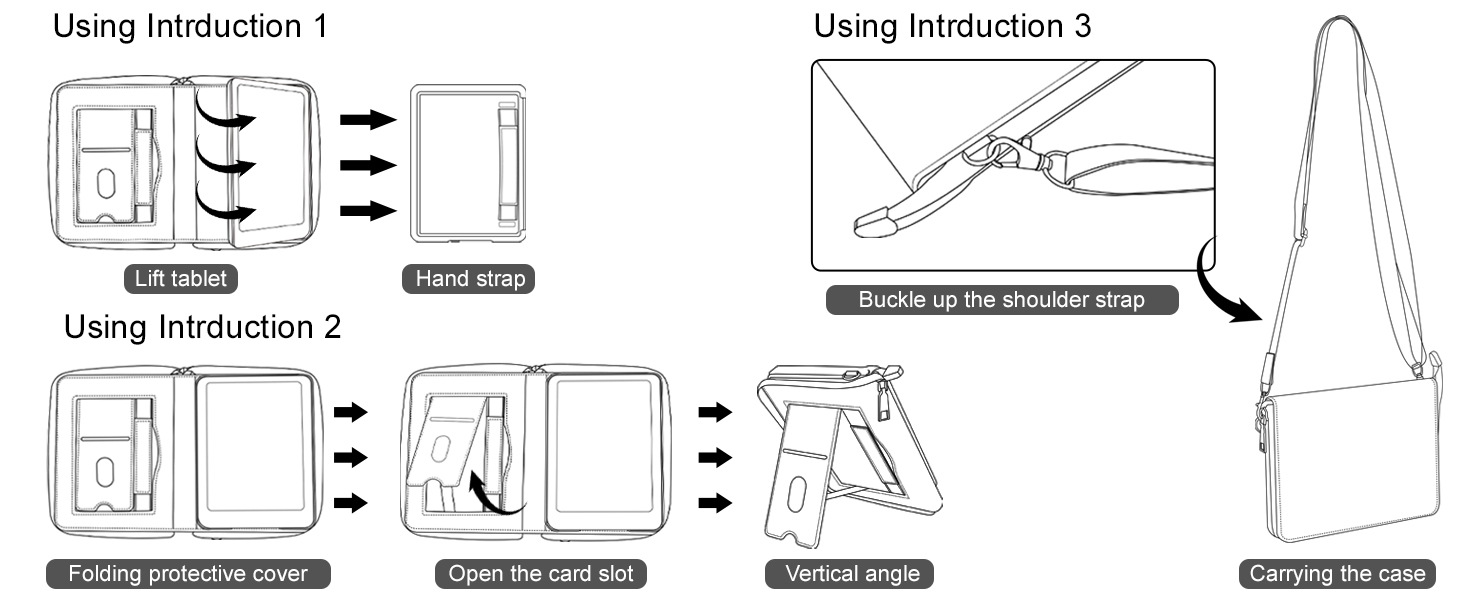 Using Intrduction 1

Lift tablet

Hand strap

Using Intrduction 2

Folding protective cover

Open the card slot

Vertical angle

Using Intrduction 3

Buckle up the shoulder strap

Carrying the case