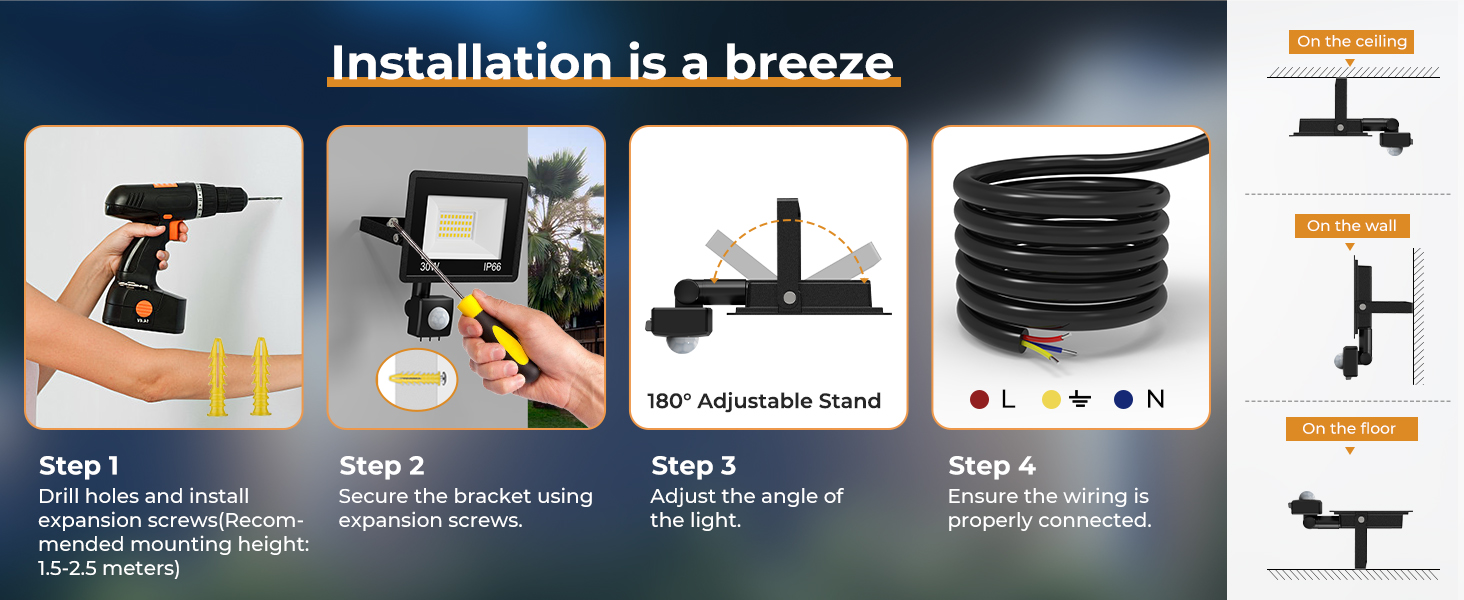 Installation is a breeze

30W IP66

180° Adjustable Stand

L N

Step 1
Drill holes and install expansion screws(Recommended mounting height: 1.5-2.5 meters)

Step 2
Secure the bracket using expansion screws.

Step 3
Adjust the angle of the light.

Step 4
Ensure the wiring is properly connected.

On the ceiling

On the wall

On the floor