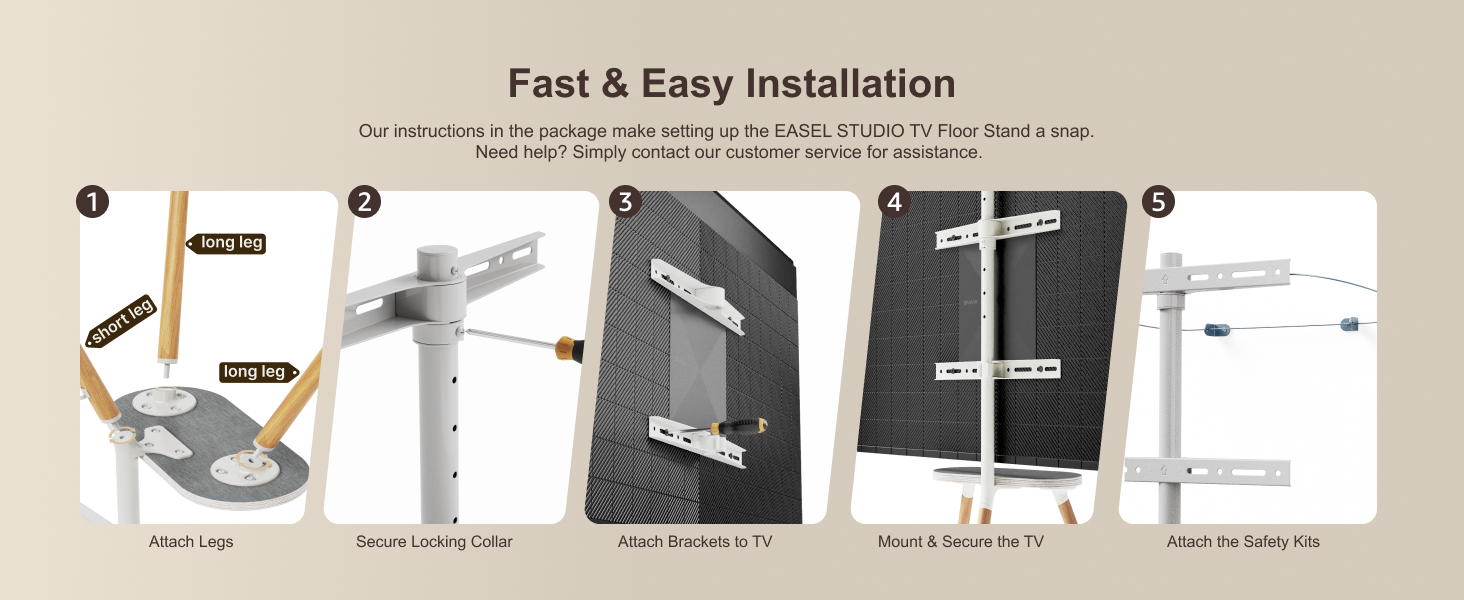 Fast & Easy Installation

Our instructions in the package make setting up the EASEL STUDIO TV Floor Stand a snap.
Need help? Simply contact our customer service for assistance.

1
long leg
short leg
long leg
Attach Legs

2
Secure Locking Collar

3
Attach Brackets to TV

4
Mount & Secure the TV

5
Attach the Safety Kits