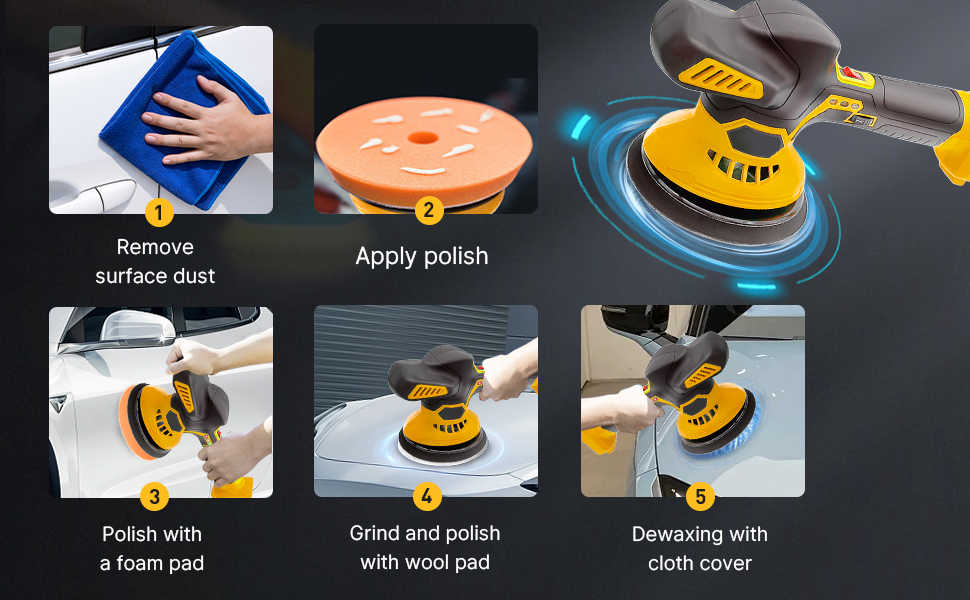 1
Remove surface dust

2
Apply polish

3
Polish with a foam pad

4
Grind and polish with wool pad

5
Dewaxing with cloth cover