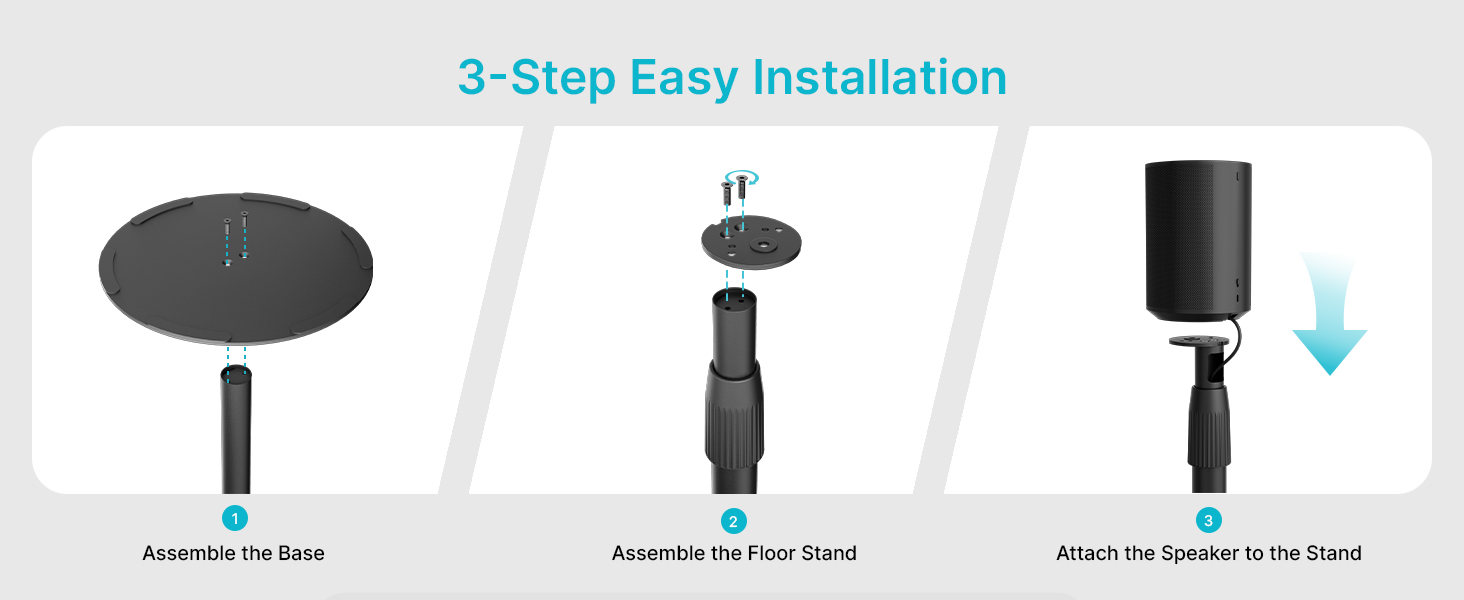 3-Step Easy Installation

1
Assemble the Base

2
Assemble the Floor Stand

3
Attach the Speaker to the Stand