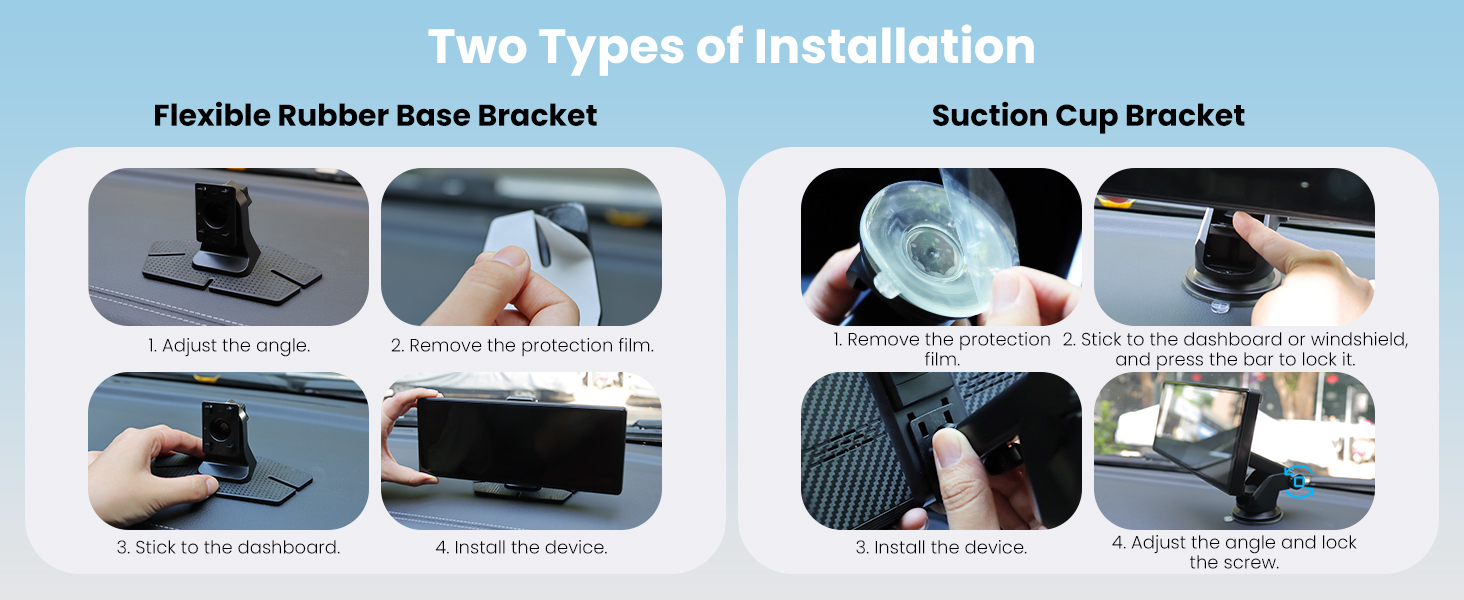 Two Types of Installation

Flexible Rubber Base Bracket

1. Adjust the angle.

2. Remove the protection film.

3. Stick to the dashboard.

4. Install the device.

Suction Cup Bracket

1. Remove the protection film.

2. Stick to the dashboard or windshield, and press the bar to lock it.

3. Install the device.

4. Adjust the angle and lock the screw.