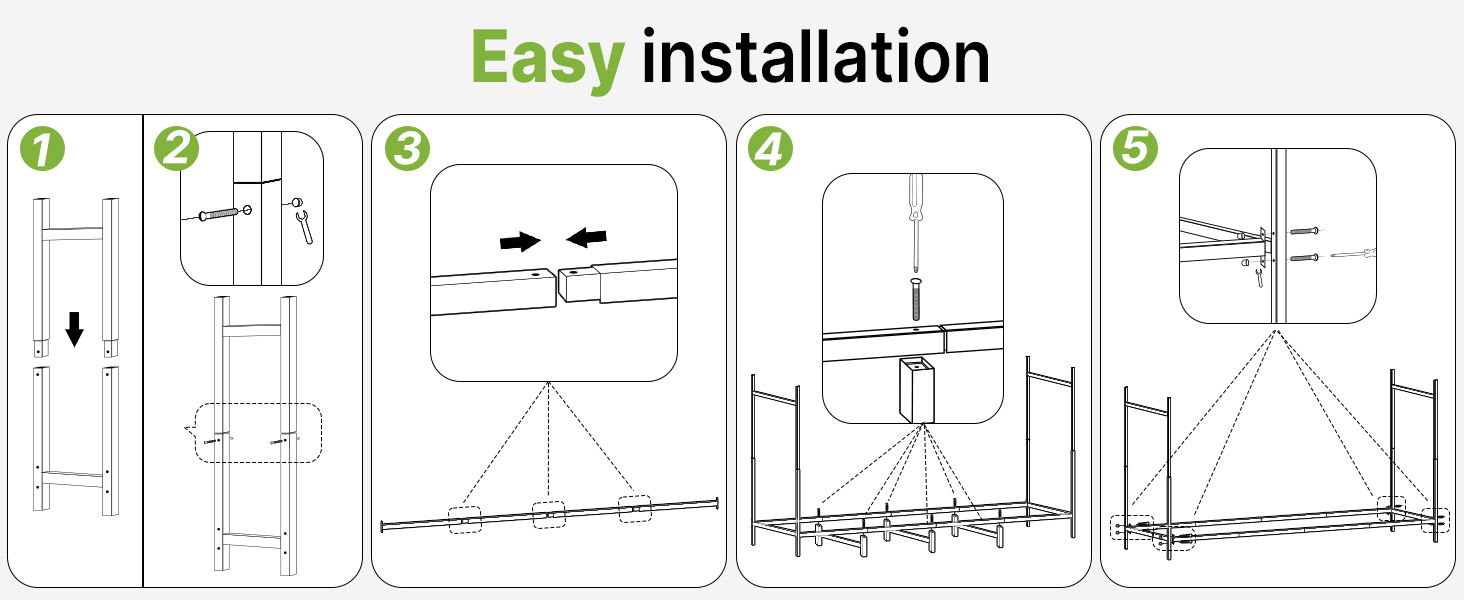 Easy installation

1

2

3

4

5