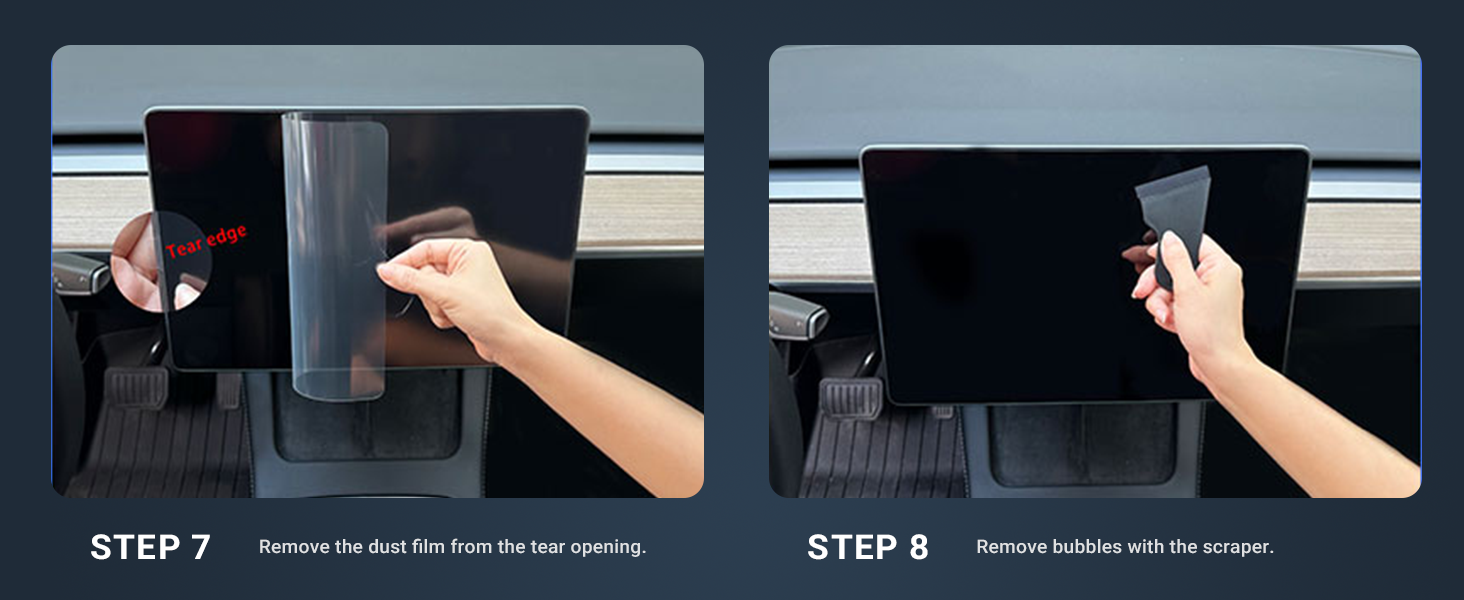 Tear edge

STEP 7 Remove the dust film from the tear opening.

STEP 8 Remove bubbles with the scraper.